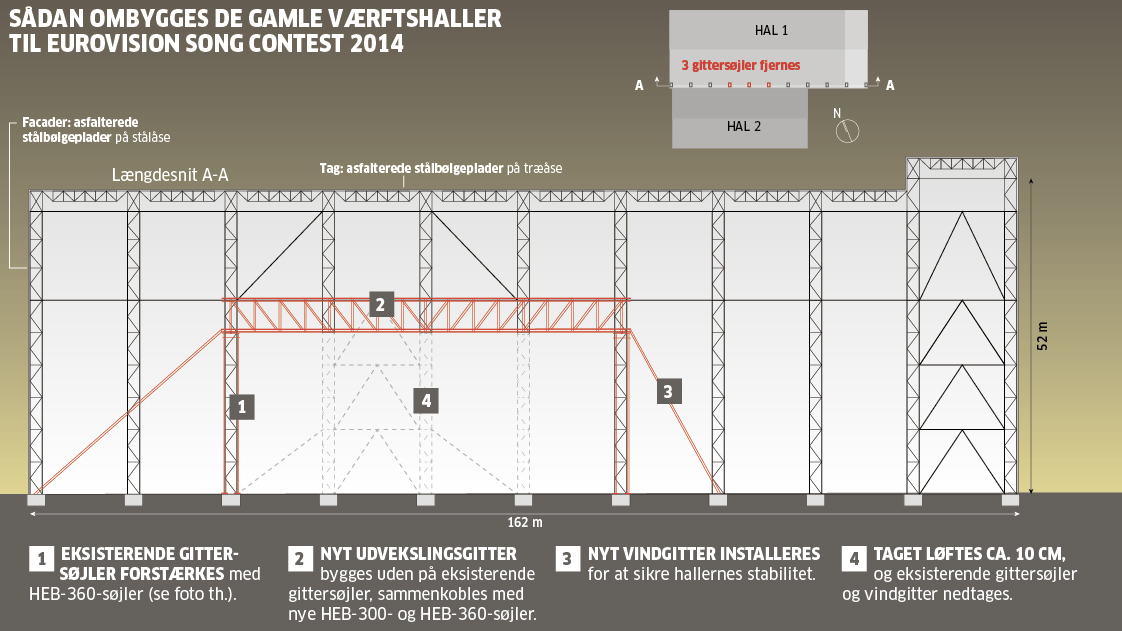 SÅDAN OMBYGGES DE GAMLE VÆRFTSHALLER TIL EUROVISION SONG CONTEST 2014

HAL 1

3 gittersøjler fjernes

A

A

HAL 2

N

Facader: asfalterede stålbølgeplader på stålåse

Længdesnit A-A

Tag: asfalterede stålbølgeplader på træåse

2

1

4

3

52 m

162 m

1 EKSISTERENDE GITTERSØJLER FORSTÆRKES med HEB-360-søjler (se foto th.).

2 NYT UDVEKSLINGSGITTER bygges uden på eksisterende gittersøjler, sammenkobles med nye HEB-300- og HEB-360-søjler.

3 NYT VINDGITTER INSTALLERES for at sikre hallernes stabilitet.

4 TAGET LØFTES CA. 10 CM, og eksisterende gittersøjler og vindgitter nedtages.